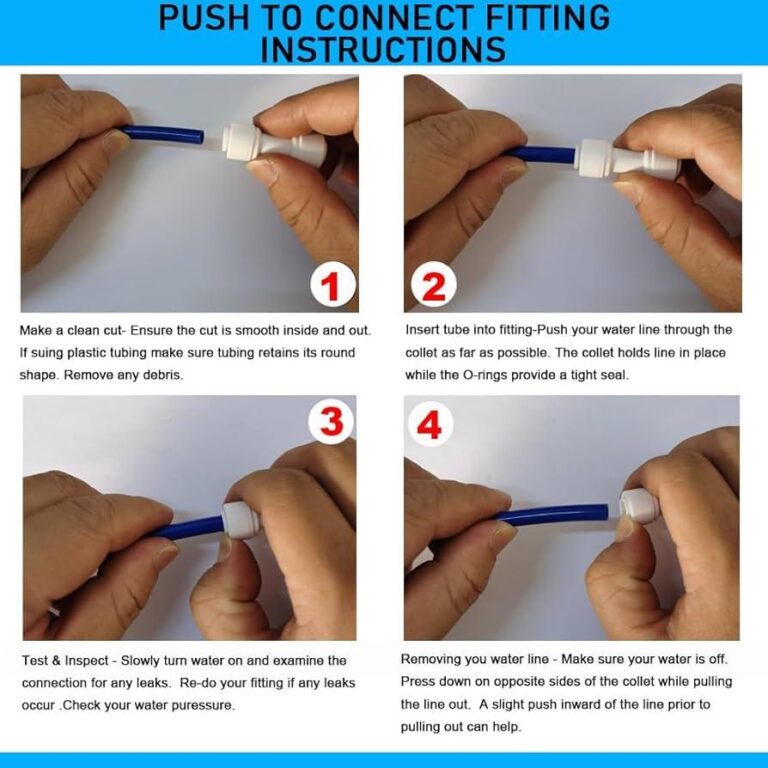 PUSH TO CONNECT FITTING INSTRUCTIONS

1

Make a clean cut- Ensure the cut is smooth inside and out. If suing plastic tubing make sure tubing retains its round shape. Remove any debris.

2

Insert tube into fitting-Push your water line through the collet as far as possible. The collet holds line in place while the O-rings provide a tight seal.

3

Test & Inspect - Slowly turn water on and examine the connection for any leaks. Re-do your fitting if any leaks occur .Check your water puressure.

4

Removing you water line - Make sure your water is off. Press down on opposite sides of the collet while pulling the line out. A slight push inward of the line prior to pulling out can help.